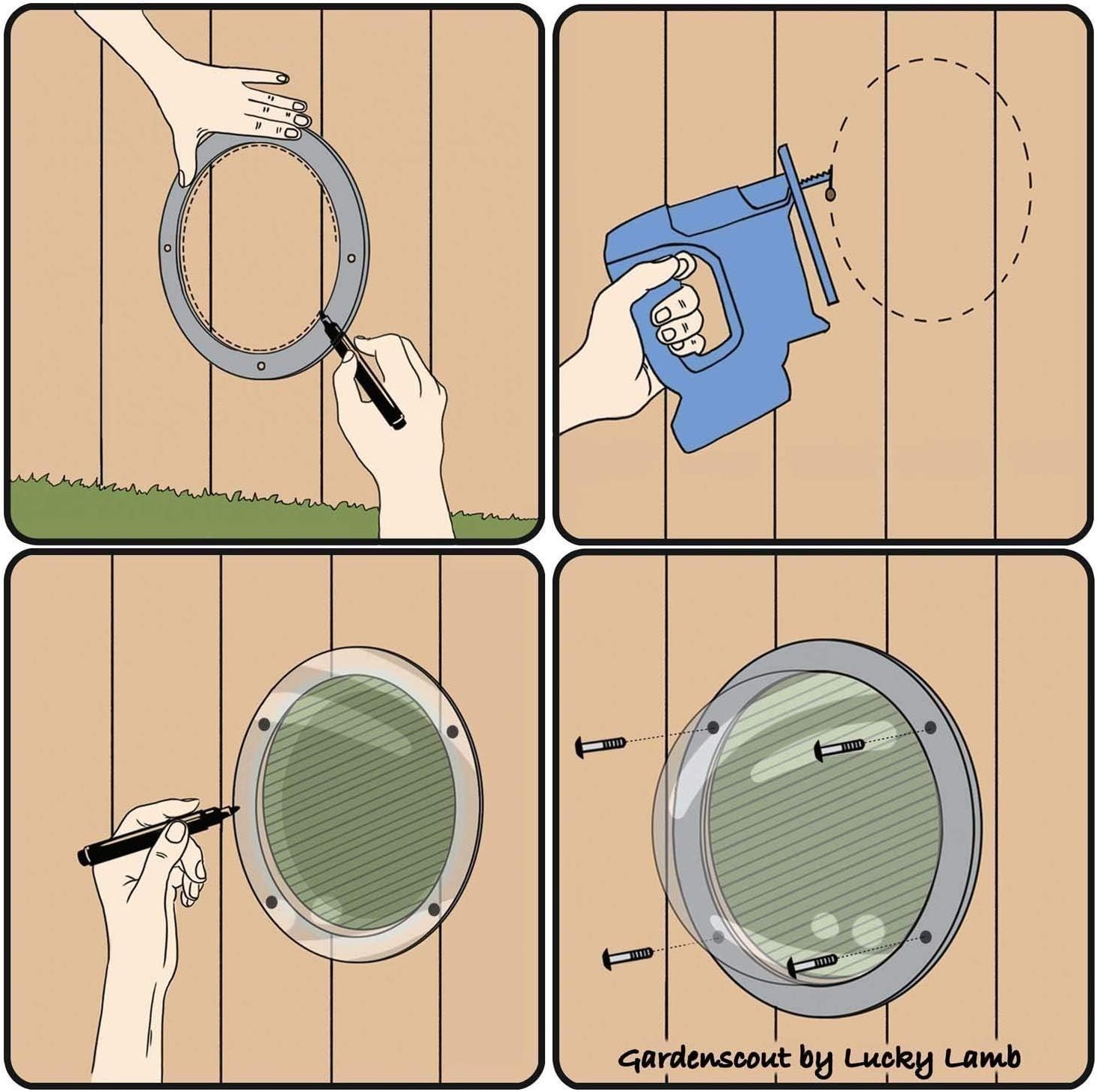 Gardenscout by Lucky Lamb